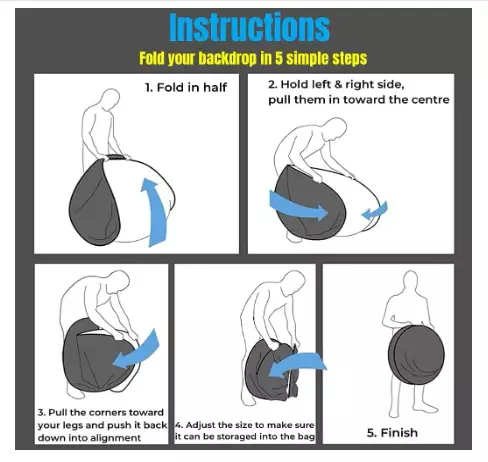 Instructions

Fold your backdrop in 5 simple steps

1. Fold in half

2. Hold left & right side, pull them in toward the centre

3. Pull the corners toward your legs and push it back down into alignment

4. Adjust the size to make sure it can be storaged into the bag

5. Finish